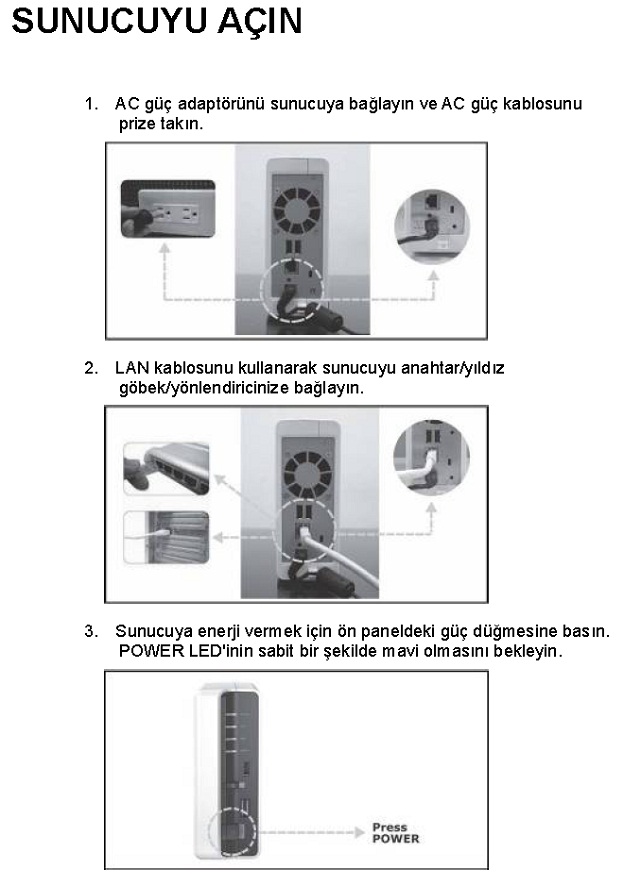 SUNUCUYU AÇIN

1. AC güç adaptörünü sunucuya bağlayın ve AC güç kablosunu prize takın.

2. LAN kablosunu kullanarak sunucuyu anahtar/yıldız göbek/yönlendiricinize bağlayın.

3. Sunucuya enerji vermek için ön paneldeki güç düğmesine basın. POWER LED'inin sabit bir şekilde mavi olmasını bekleyin.

Press POWER