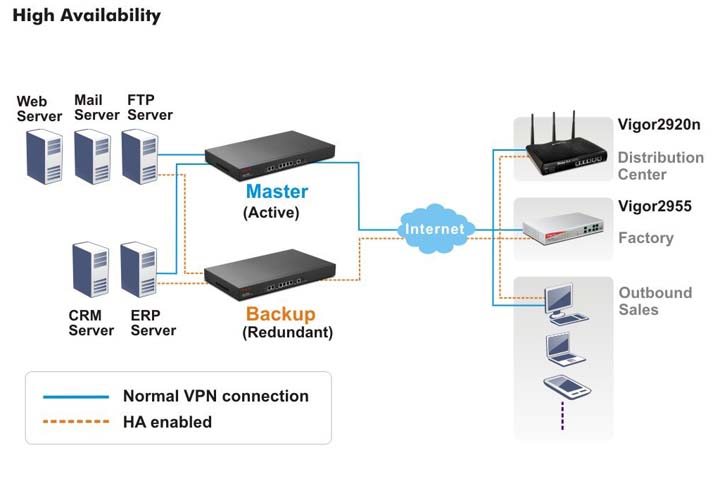 High Availability

Web Server

Mail Server

FTP Server

CRM Server

ERP Server

Master
(Active)

Backup
(Redundant)

Internet

Vigor2920n
Distribution Center

Vigor2955
Factory

Outbound Sales

Normal VPN connection
HA enabled