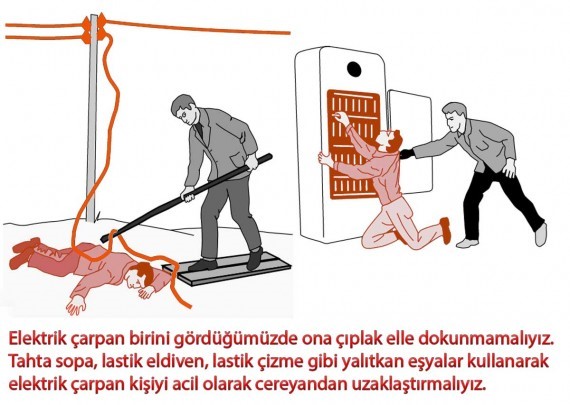 Elektrik çarpan birini gördüğümüzde ona çıplak elle dokunmamalıyız. Tahta sopa, lastik eldiven, lastik çizme gibi yalıtkan eşyalar kullanarak elektrik çarpan kişiyi acil olarak cereyandan uzaklaştırmalıyız.