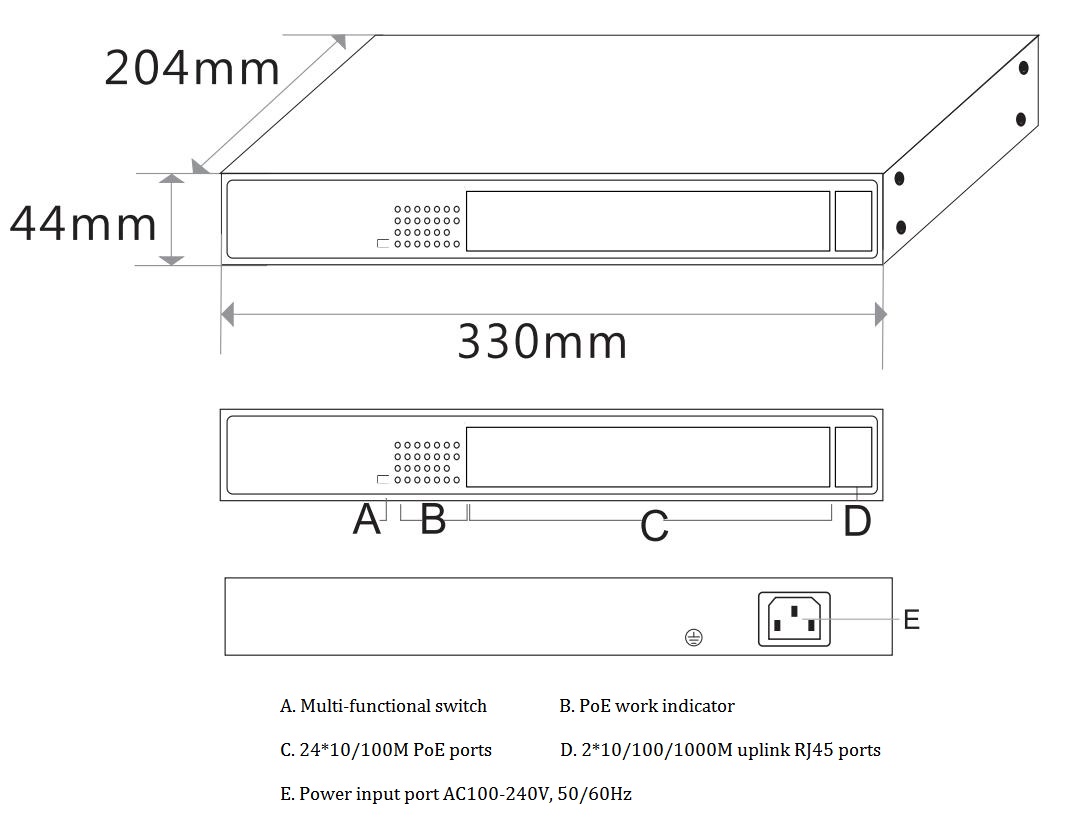 204mm

44mm

330mm

A B C D

E

A. Multi-functional switch B. PoE work indicator

C. 24*10/100M PoE ports D. 2*10/100/1000M uplink RJ45 ports

E. Power input port AC100-240V, 50/60Hz